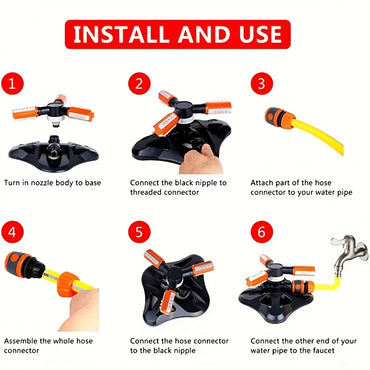 INSTALL AND USE

1

Turn in nozzle body to base

2

Connect the black nipple to threaded connector

3

Attach part of the hose connector to your water pipe

4

Assemble the whole hose connector

5

Connect the hose connector to the black nipple

6

Connect the other end of your water pipe to the faucet